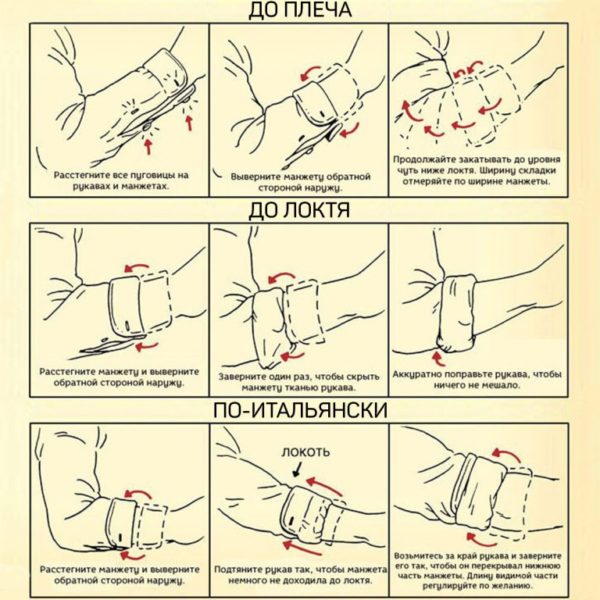 ДО ПЛЕЧА

Расстегните все пуговицы на рукавах и манжетах.

Выверните манжету обратной стороной наружу.

Продолжайте закатывать до уровня чуть ниже локтя. Ширину складки отмеряйте по ширине манжеты.

ДО ЛОКТЯ

Расстегните манжету и выверните обратной стороной наружу.

Заверните один раз, чтобы скрыть манжету тканью рукава.

Аккуратно поправьте рукава, чтобы ничего не мешало.

ПО-ИТАЛЬЯНСКИ

Расстегните манжету и выверните обратной стороной наружу.

ЛОКОТЬ

Подтяните рукав так, чтобы манжета немного не доходила до локтя.

Возьмитесь за край рукава и заверните его так, чтобы он перекрывал нижнюю часть манжеты. Длину видимой части регулируйте по желанию.